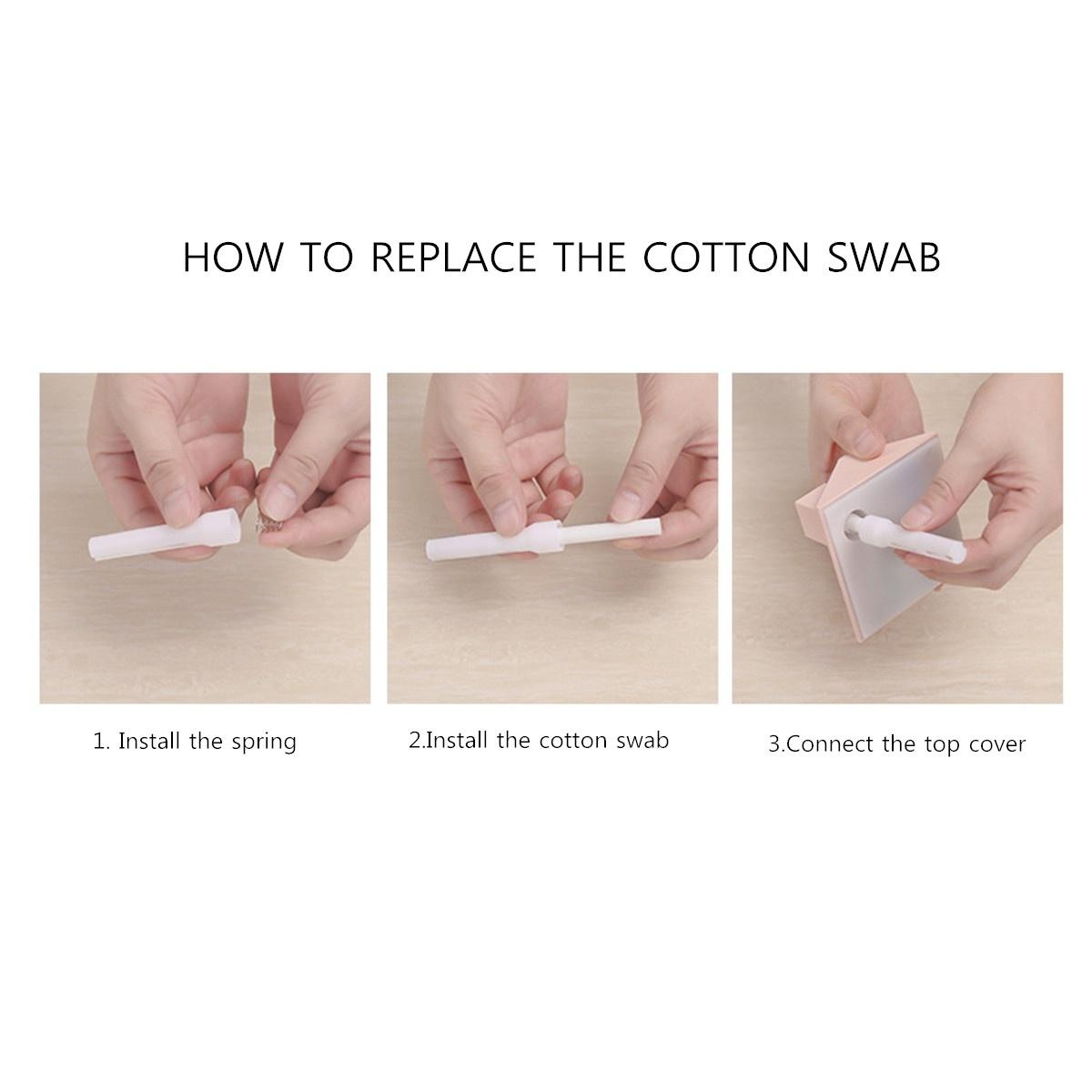 HOW TO REPLACE THE COTTON SWAB

1. Install the spring

2.Install the cotton swab

3.Connect the top cover