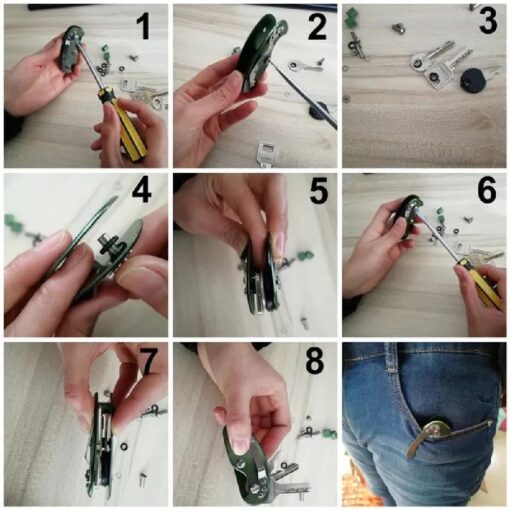 1

2

3

4

5

6

7

8