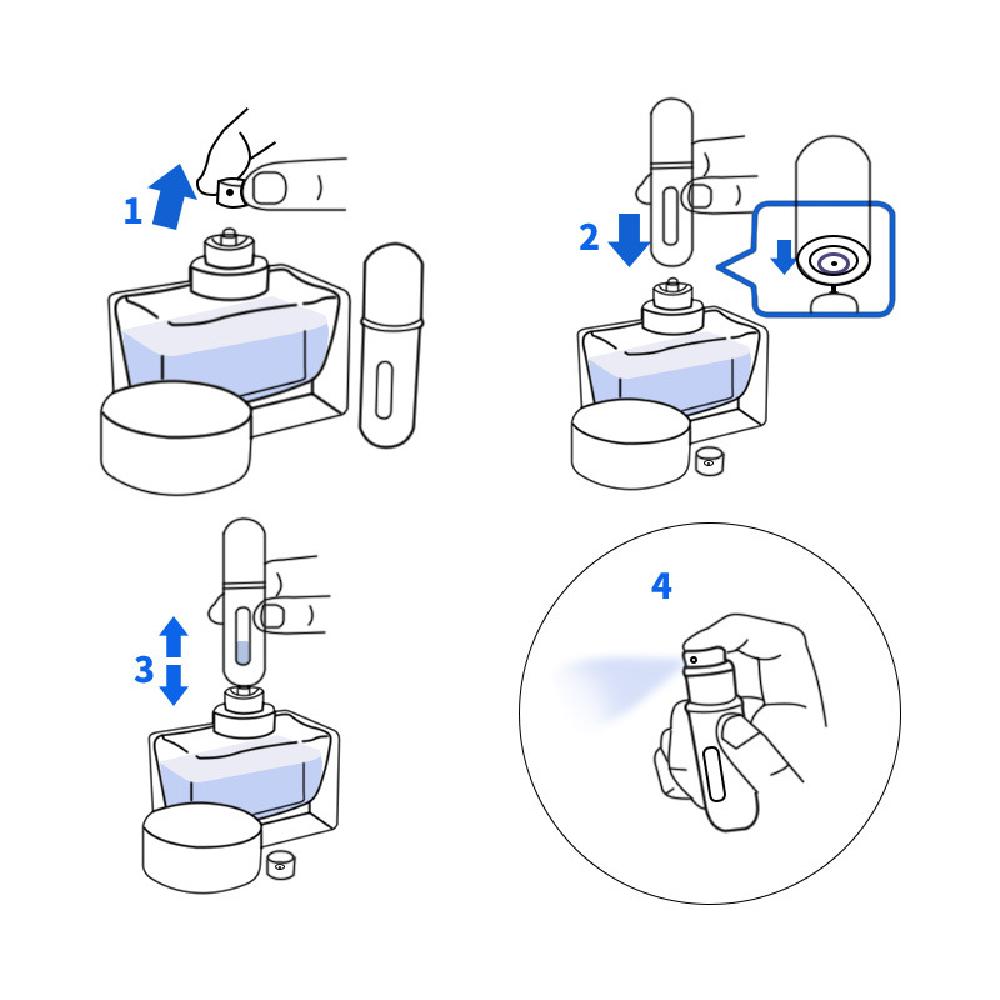 1
2
3
4