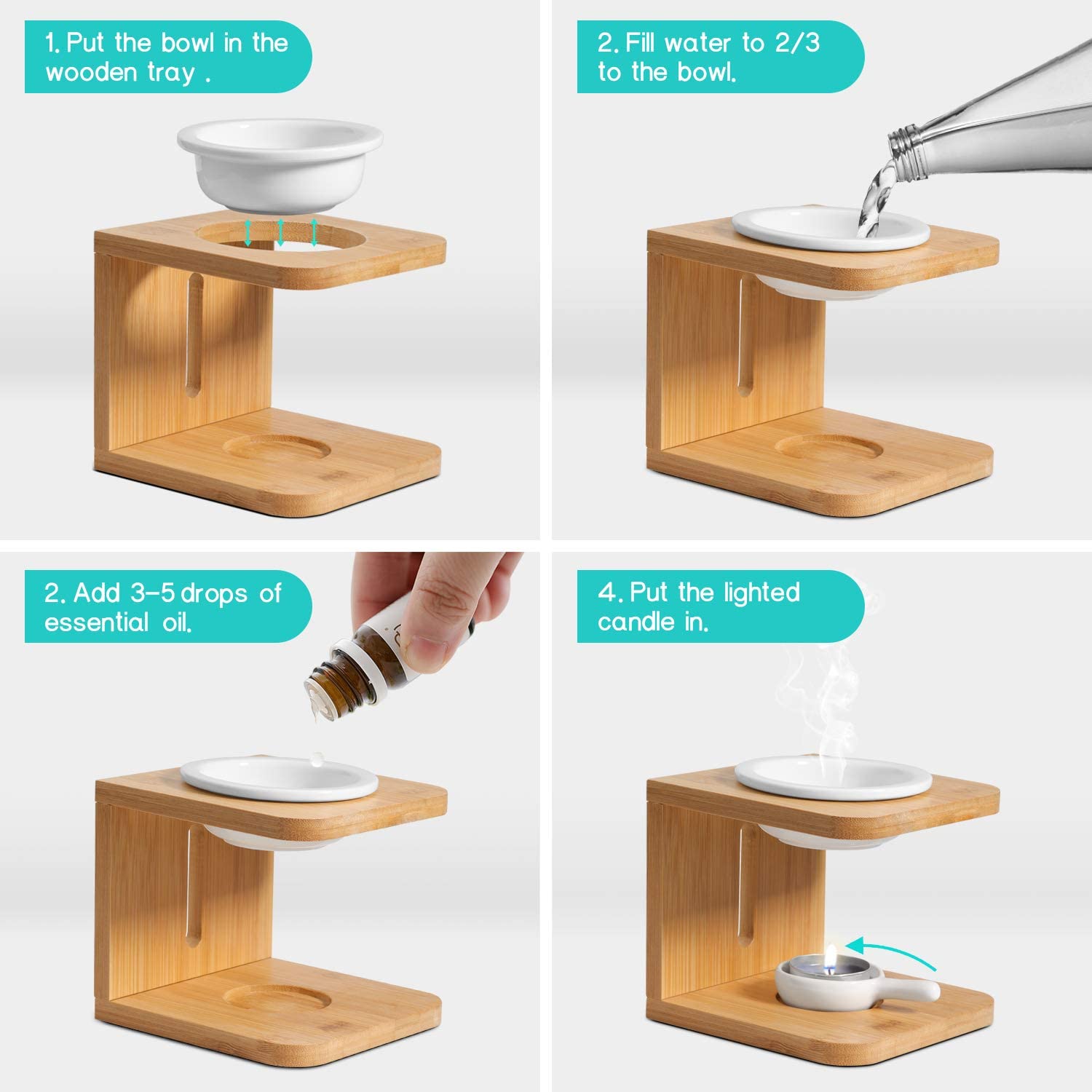 1. Put the bowl in the wooden tray .

2. Fill water to 2/3 to the bowl.

2. Add 3-5 drops of essential oil.

4. Put the lighted candle in.