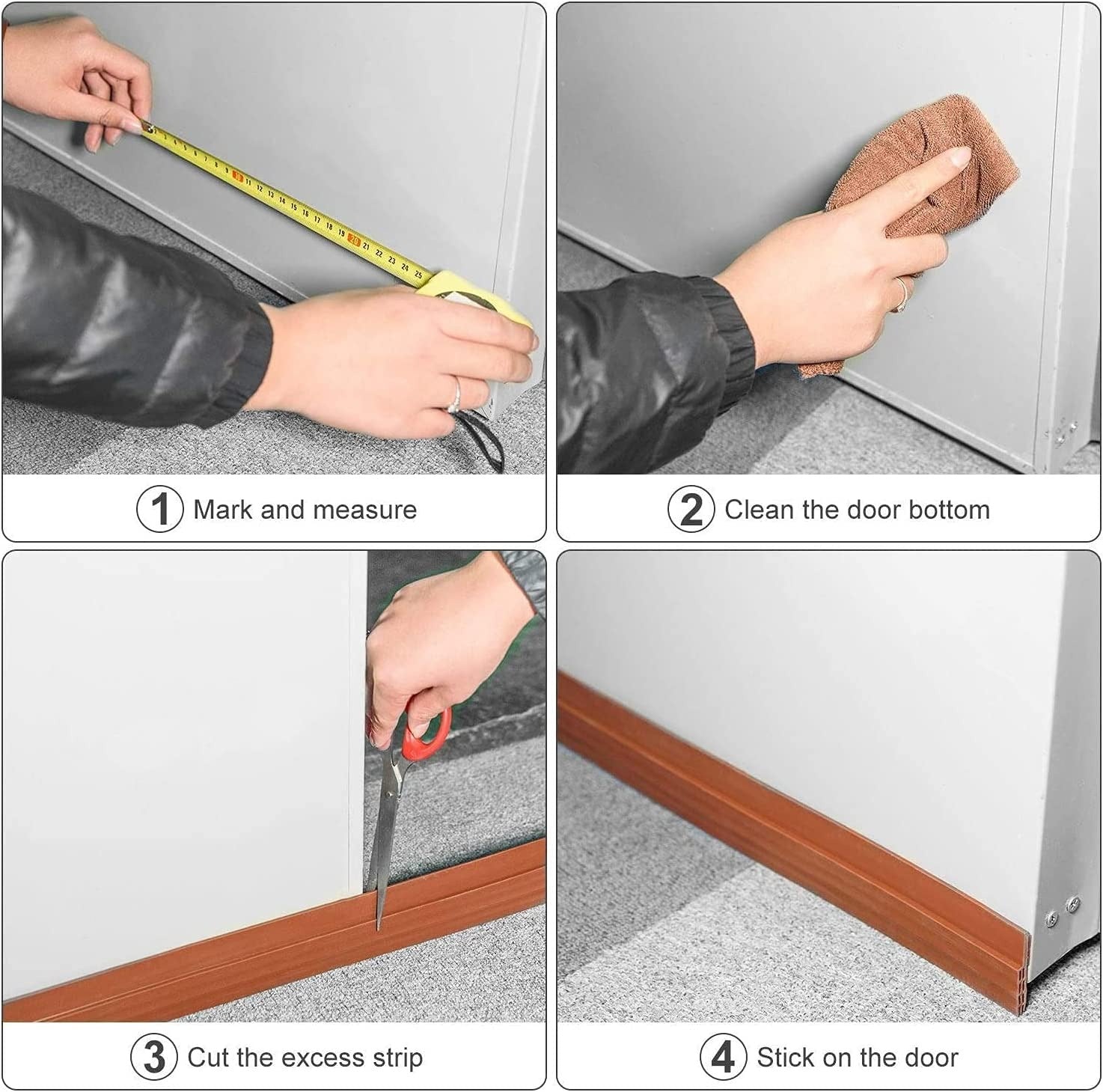 1 Mark and measure

2 Clean the door bottom

3 Cut the excess strip

4 Stick on the door