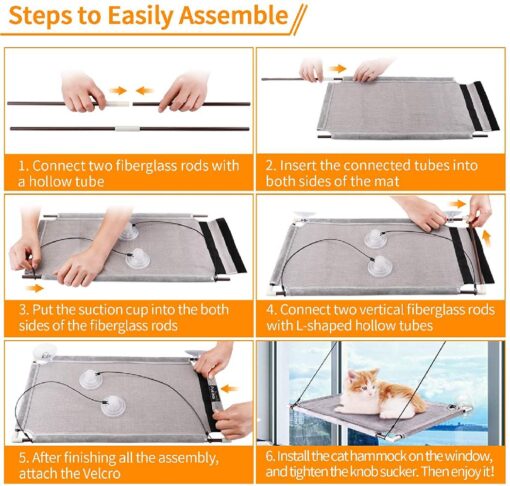 Steps to Easily Assemble

1. Connect two fiberglass rods with a hollow tube

2. Insert the connected tubes into both sides of the mat

3. Put the suction cup into the both sides of the fiberglass rods

4. Connect two vertical fiberglass rods with L-shaped hollow tubes

5. After finishing all the assembly, attach the Velcro

6. Install the cat hammock on the window, and tighten the knob sucker. Then enjoy it!