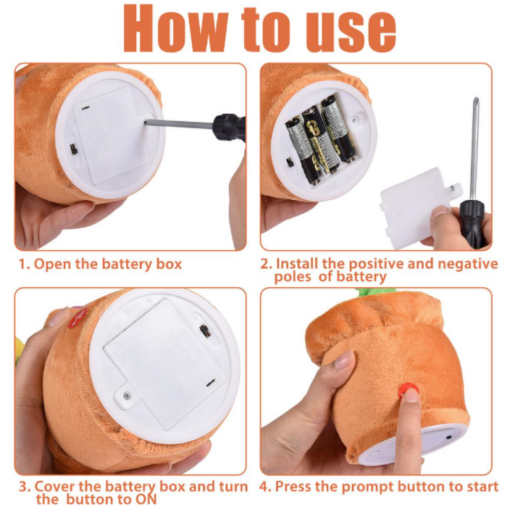 How to use

1. Open the battery box

2. Install the positive and negative poles of battery

3. Cover the battery box and turn the button to ON

4. Press the prompt button to start