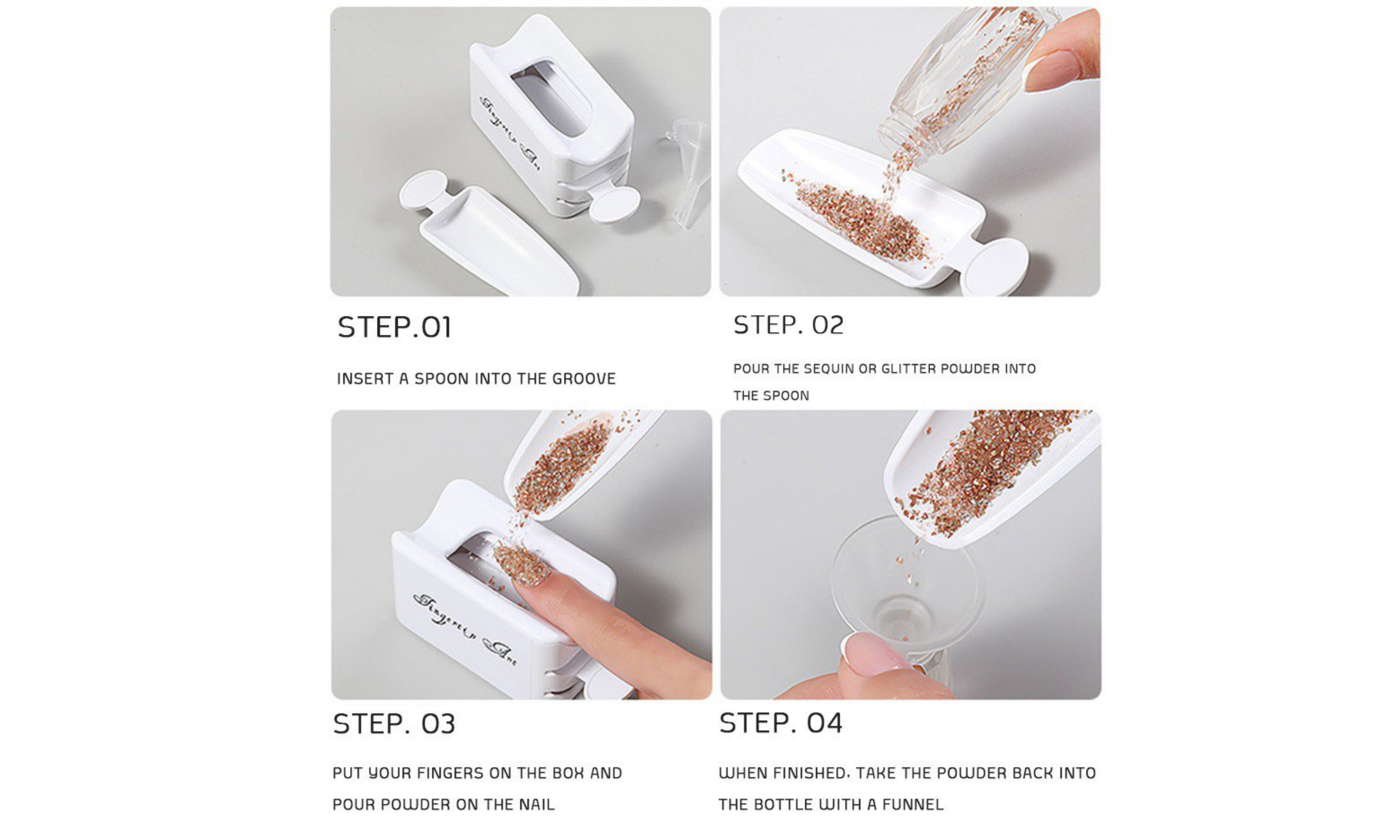 Fingertip Art

STEP.01

INSERT A SPOON INTO THE GROOVE

STEP. 02

POUR THE SEQUIN OR GLITTER POWDER INTO THE SPOON

Fingertip Art

STEP. 03

PUT YOUR FINGERS ON THE BOX AND POUR POWDER ON THE NAIL

STEP. 04

WHEN FINISHED, TAKE THE POWDER BACK INTO THE BOTTLE WITH A FUNNEL