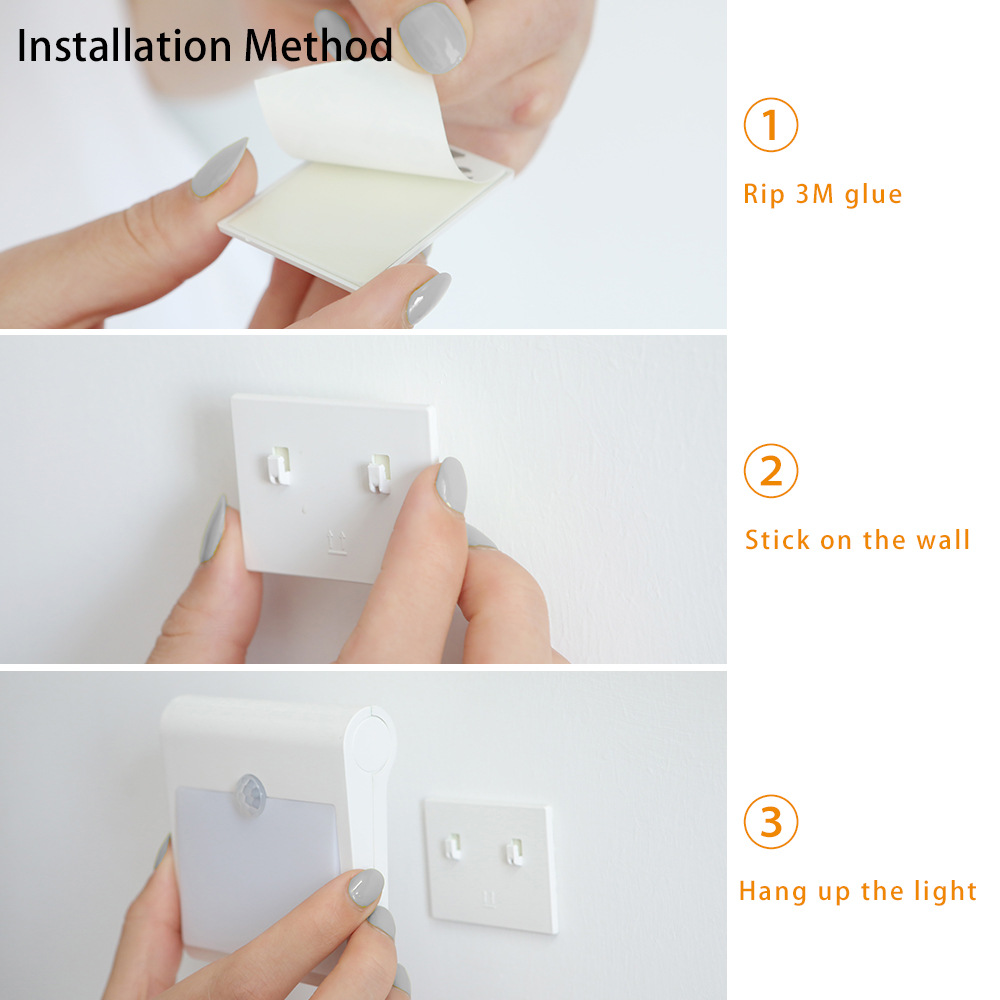 Installation Method

①

Rip 3M glue

②

Stick on the wall

③

Hang up the light