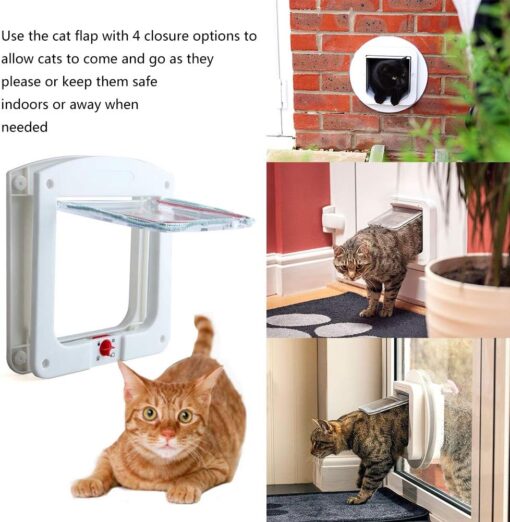 Use the cat flap with 4 closure options to allow cats to come and go as they please or keep them safe indoors or away when needed