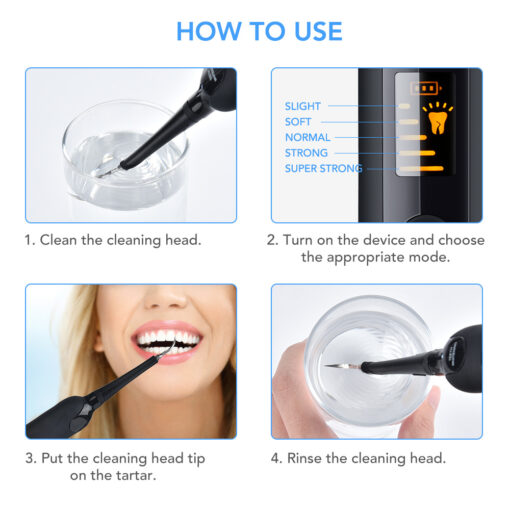 HOW TO USE

1. Clean the cleaning head.

SLIGHT
SOFT
NORMAL
STRONG
SUPER STRONG

2. Turn on the device and choose the appropriate mode.

3. Put the cleaning head tip on the tartar.

4. Rinse the cleaning head.