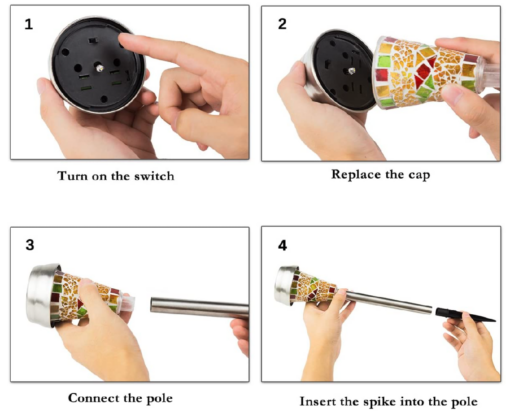 1

Turn on the switch

2

Replace the cap

3

Connect the pole

4

Insert the spike into the pole