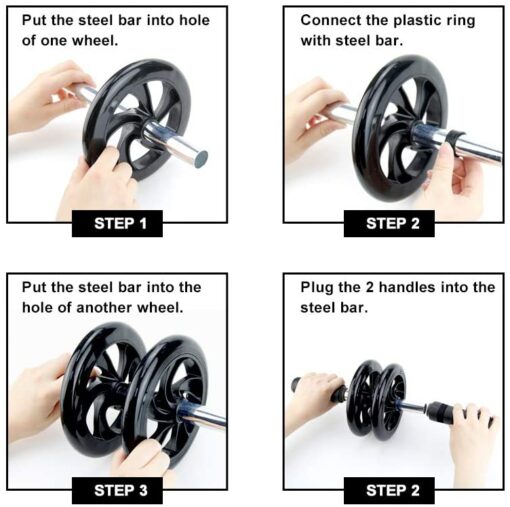 Put the steel bar into hole of one wheel.

STEP 1

Connect the plastic ring with steel bar.

STEP 2

Put the steel bar into the hole of another wheel.

STEP 3

Plug the 2 handles into the steel bar.

STEP 2