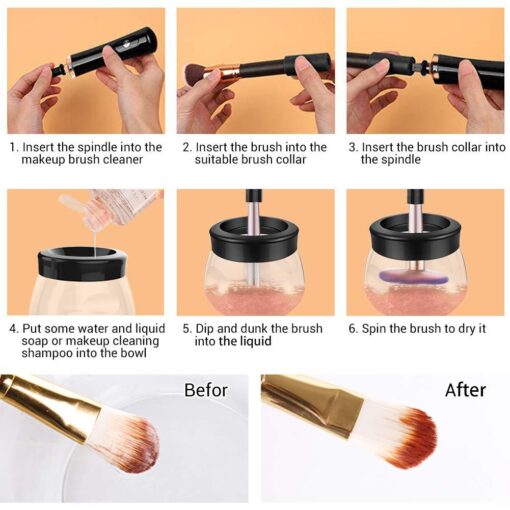 1. Insert the spindle into the makeup brush cleaner

2. Insert the brush into the suitable brush collar

3. Insert the brush collar into the spindle

4. Put some water and liquid soap or makeup cleaning shampoo into the bowl

5. Dip and dunk the brush into the liquid

6. Spin the brush to dry it

Befor

After