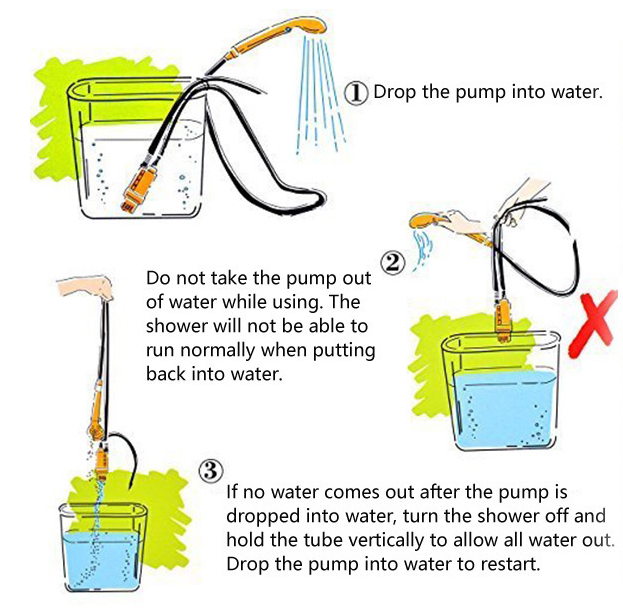 ① Drop the pump into water.

②

Do not take the pump out of water while using. The shower will not be able to run normally when putting back into water.

③

If no water comes out after the pump is dropped into water, turn the shower off and hold the tube vertically to allow all water out. Drop the pump into water to restart.