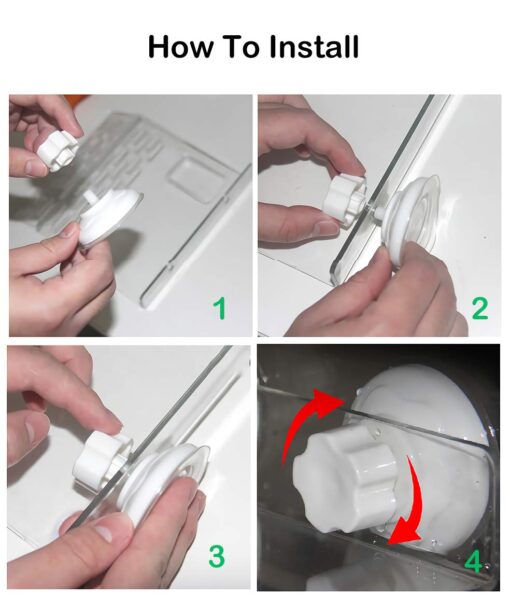 How To Install

1

2

3

4