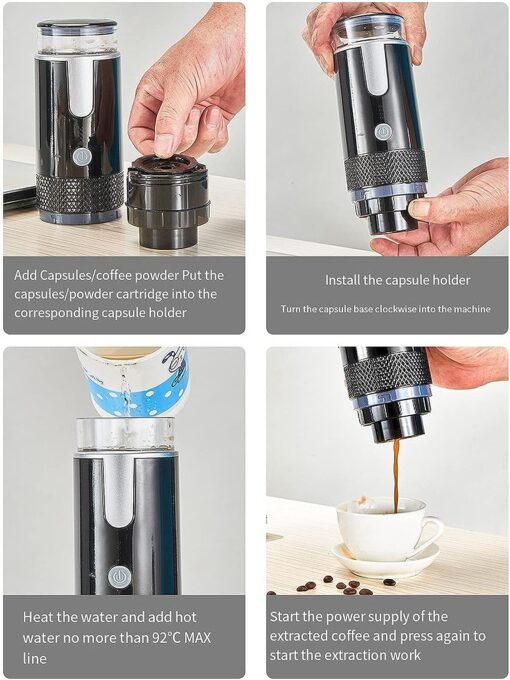 Add Capsules/coffee powder Put the capsules/powder cartridge into the corresponding capsule holder

Install the capsule holder

Turn the capsule base clockwise into the machine

Heat the water and add hot water no more than 92°C MAX line

Start the power supply of the extracted coffee and press again to start the extraction work