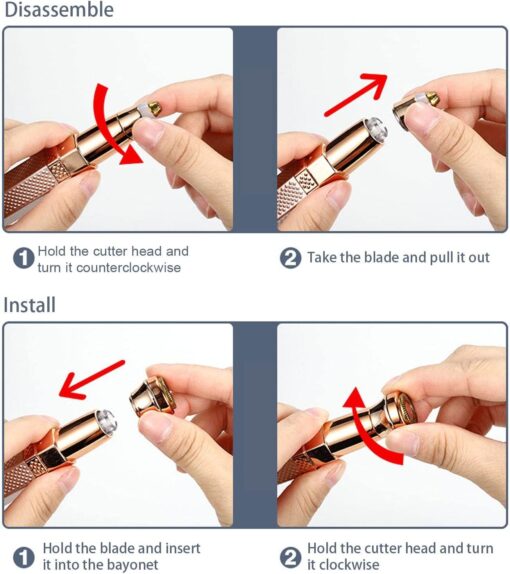 Disassemble

1 Hold the cutter head and turn it counterclockwise

2 Take the blade and pull it out

Install

1 Hold the blade and insert it into the bayonet

2 Hold the cutter head and turn it clockwise