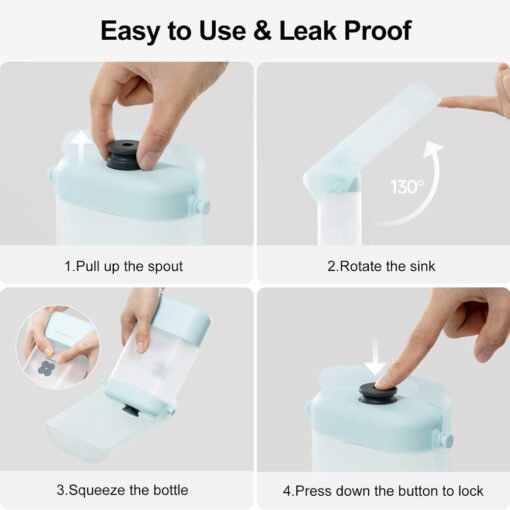 Easy to Use & Leak Proof

130°

1.Pull up the spout

2.Rotate the sink

3.Squeeze the bottle

4.Press down the button to lock