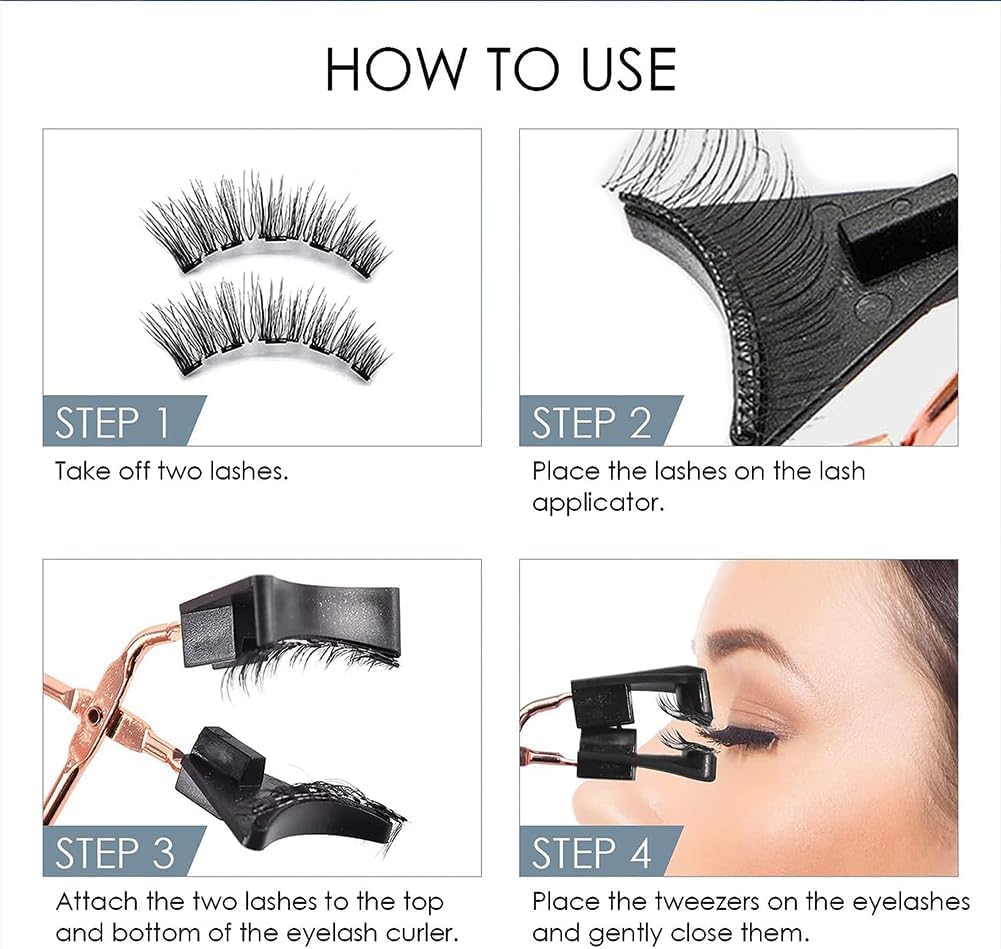 HOW TO USE

STEP 1

Take off two lashes.

STEP 2

Place the lashes on the lash applicator.

STEP 3

Attach the two lashes to the top and bottom of the eyelash curler.

STEP 4

Place the tweezers on the eyelashes and gently close them.