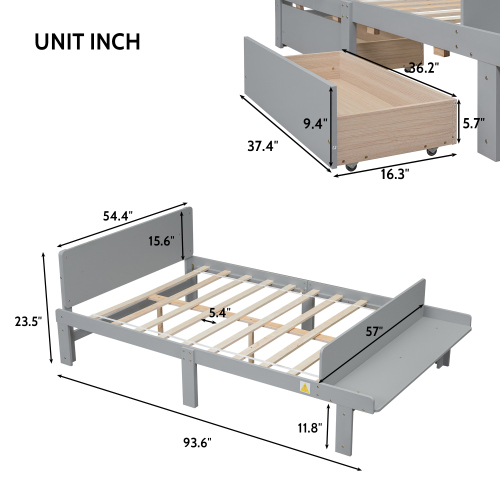 UNIT INCH

36.2"

9.4"

5.7"

37.4"

16.3"

54.4"

15.6"

23.5"

5.4"

57"

11.8"

93.6"