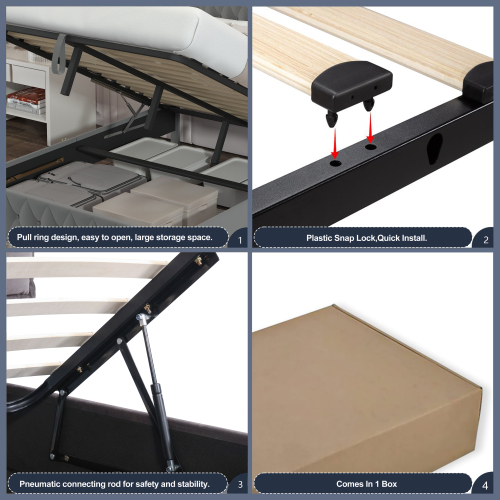 Pull ring design, easy to open, large storage space.
1

Plastic Snap Lock,Quick Install.
2

Pneumatic connecting rod for safety and stability.
3

Comes In 1 Box
4