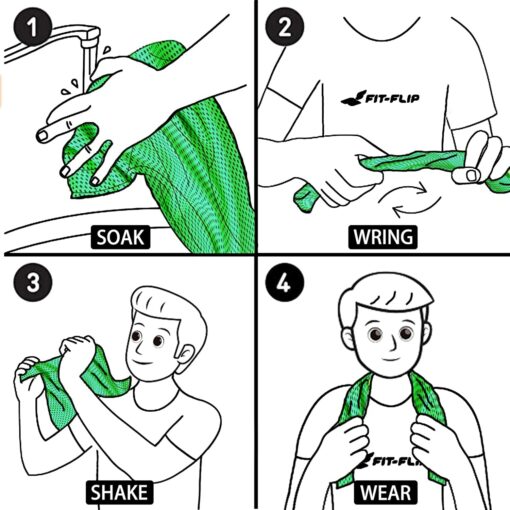 1

SOAK

2

FIT-FLIP

WRING

3

SHAKE

4

FIT-FLIP

WEAR